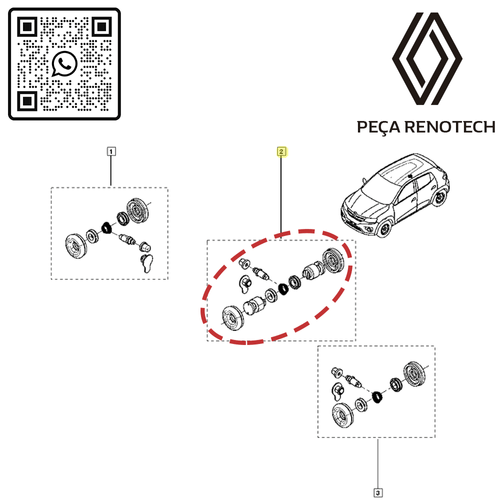 PEÇA RENOTECH

1

2

3